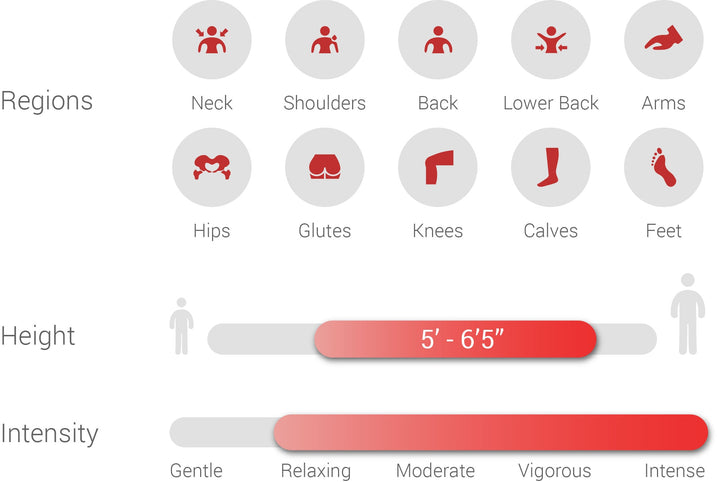 Regions

Neck Shoulders Back Lower Back Arms

Hips Glutes Knees Calves Feet

Height

5' - 6'5"

Intensity

Gentle Relaxing Moderate Vigorous Intense