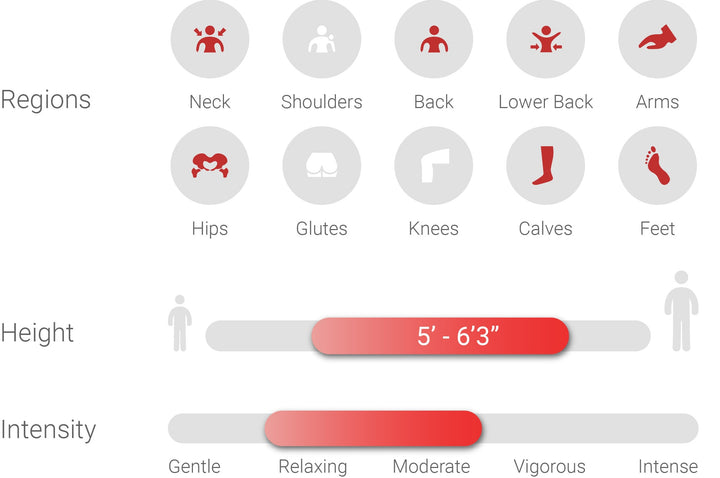 Regions

Neck Shoulders Back Lower Back Arms

Hips Glutes Knees Calves Feet

Height

5' - 6'3"

Intensity

Gentle Relaxing Moderate Vigorous Intense